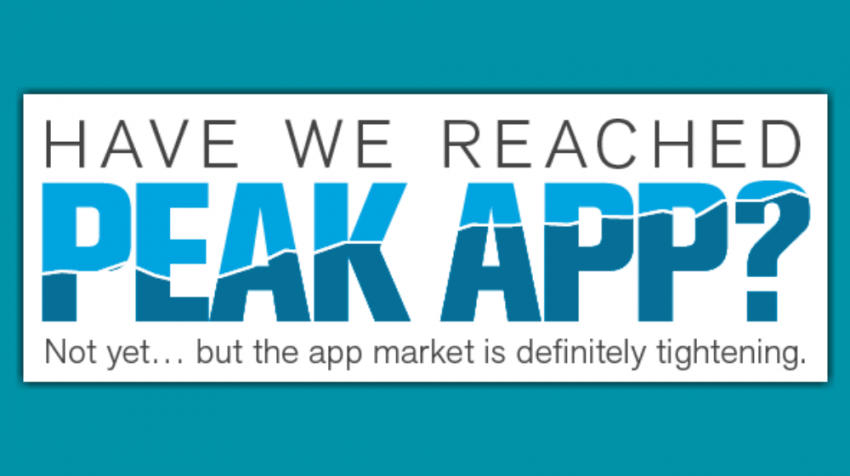 HAVE WE REACHED
PEAK APP?
Not yet… but the app market is definitely tightening.